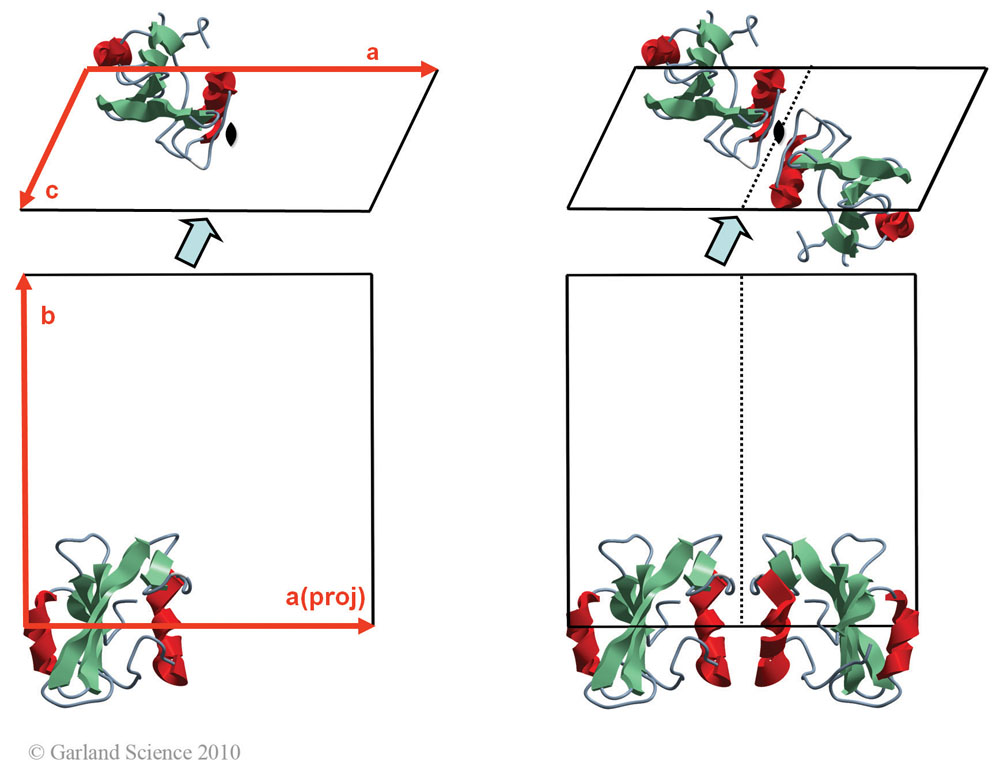 a

c

b

a(proj)

© Garland Science 2010